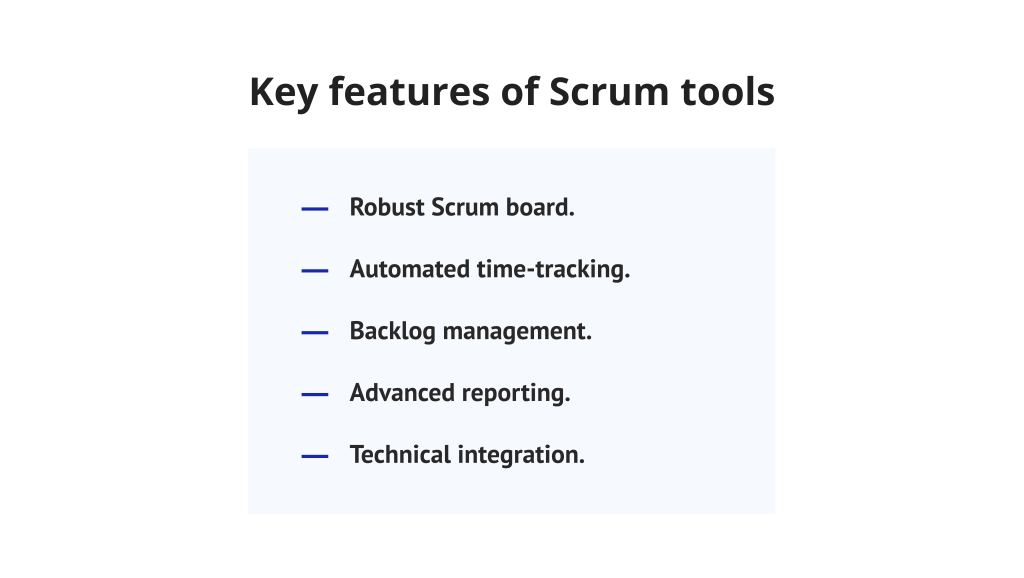 Key features of Scrum tools

— Robust Scrum board.

— Automated time-tracking.

— Backlog management.

— Advanced reporting.

— Technical integration.